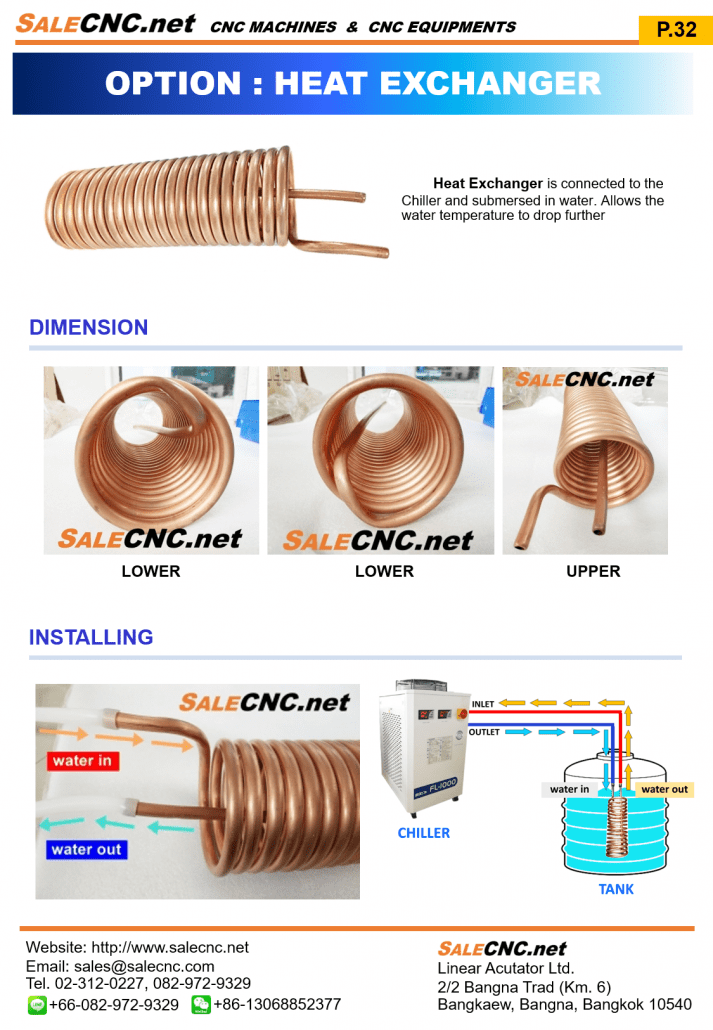 SALECNC.net CNC MACHINES & CNC EQUIPMENTS

P.32

OPTION : HEAT EXCHANGER

**Heat Exchanger** is connected to the Chiller and submersed in water. Allows the water temperature to drop further

DIMENSION

SALECNC.net

SALECNC.net

SALECNC.net

LOWER

LOWER

UPPER

INSTALLING

SALECNC.net

water in

water out

INLET

OUTLET

FL-1000

water in

water out

CHILLER

TANK

Website: http://www.salecnc.net
Email: sales@salecnc.com
Tel. 02-312-0227, 082-972-9329
+66-082-972-9329 +86-13068852377

SALECNC.net
Linear Acutator Ltd.
2/2 Bangna Trad (Km. 6)
Bangkaew, Bangna, Bangkok 10540