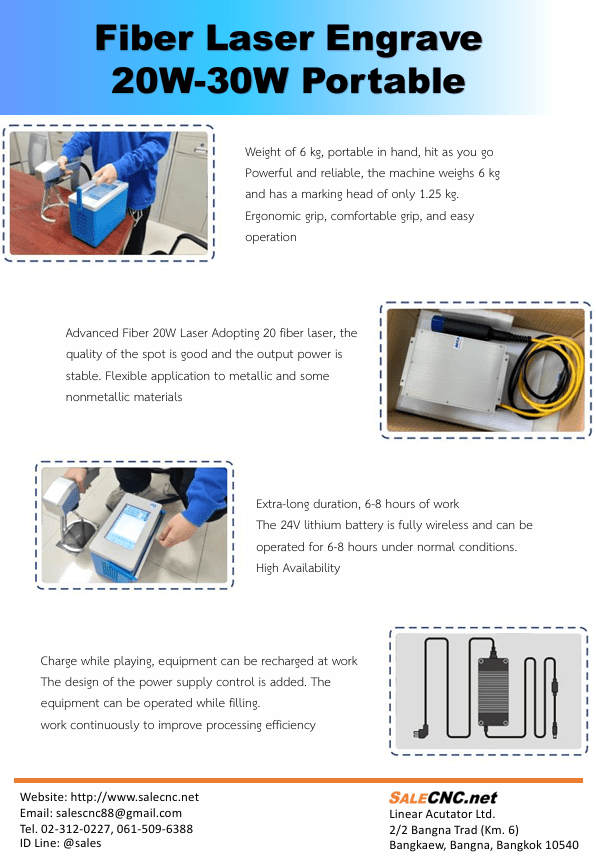 Fiber Laser Engrave
20W-30W Portable

Weight of 6 kg, portable in hand, hit as you go
Powerful and reliable, the machine weighs 6 kg and has a marking head of only 1.25 kg.
Ergonomic grip, comfortable grip, and easy operation

Advanced Fiber 20W Laser Adopting 20 fiber laser, the quality of the spot is good and the output power is stable. Flexible application to metallic and some nonmetallic materials

Extra-long duration, 6-8 hours of work
The 24V lithium battery is fully wireless and can be operated for 6-8 hours under normal conditions.
High Availability

Charge while playing, equipment can be recharged at work
The design of the power supply control is added. The equipment can be operated while filling.
work continuously to improve processing efficiency

Website: http://www.salecnc.net
Email: salescnc88@gmail.com
Tel. 02-312-0227, 061-509-6388
ID Line: @sales

SALECNC.net
Linear Acutator Ltd.
2/2 Bangna Trad (Km. 6)
Bangkaew, Bangna, Bangkok 10540